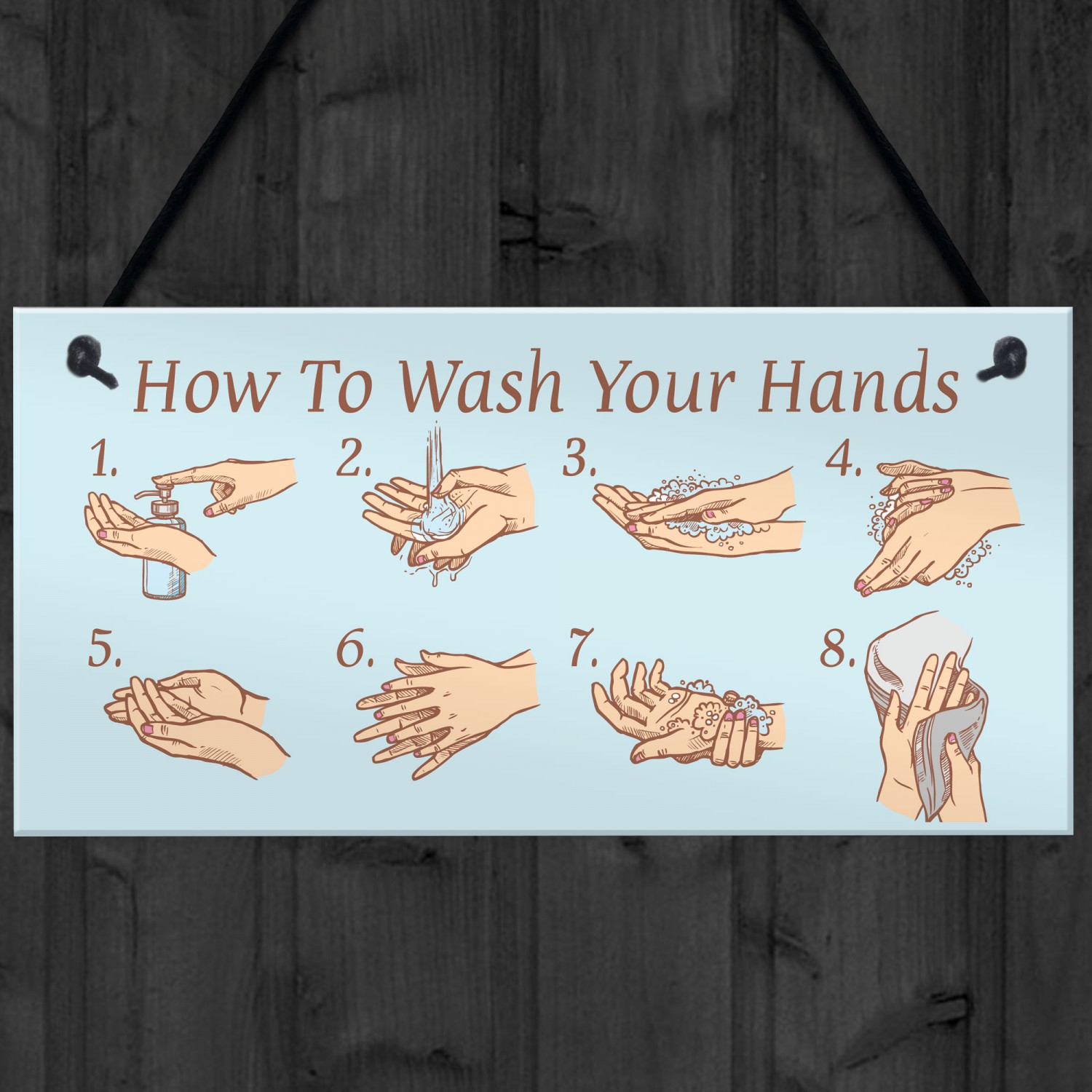 How To Wash Your Hands

1.

2.

3.

4.

5.

6.

7.

8.